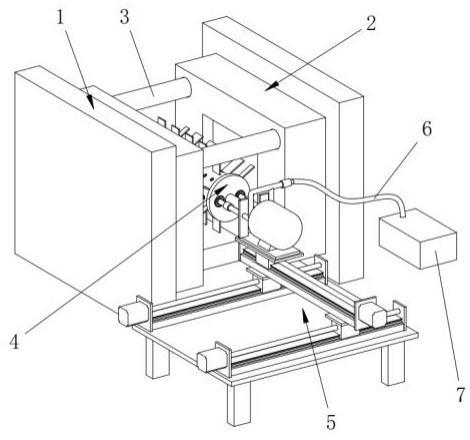 1
3
2
6
4
5
7